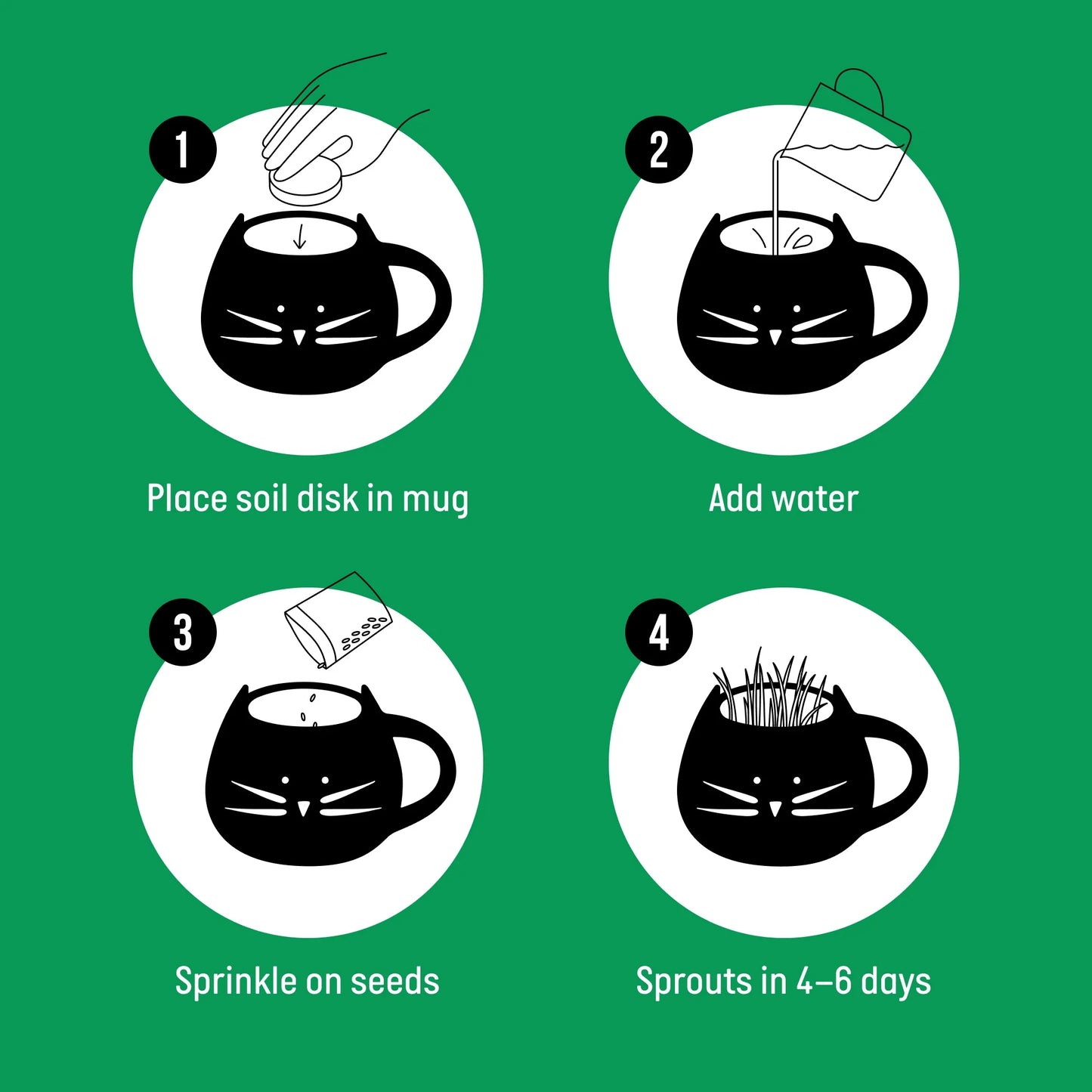 1

Place soil disk in mug

2

Add water

3

Sprinkle on seeds

4

Sprouts in 4–6 days